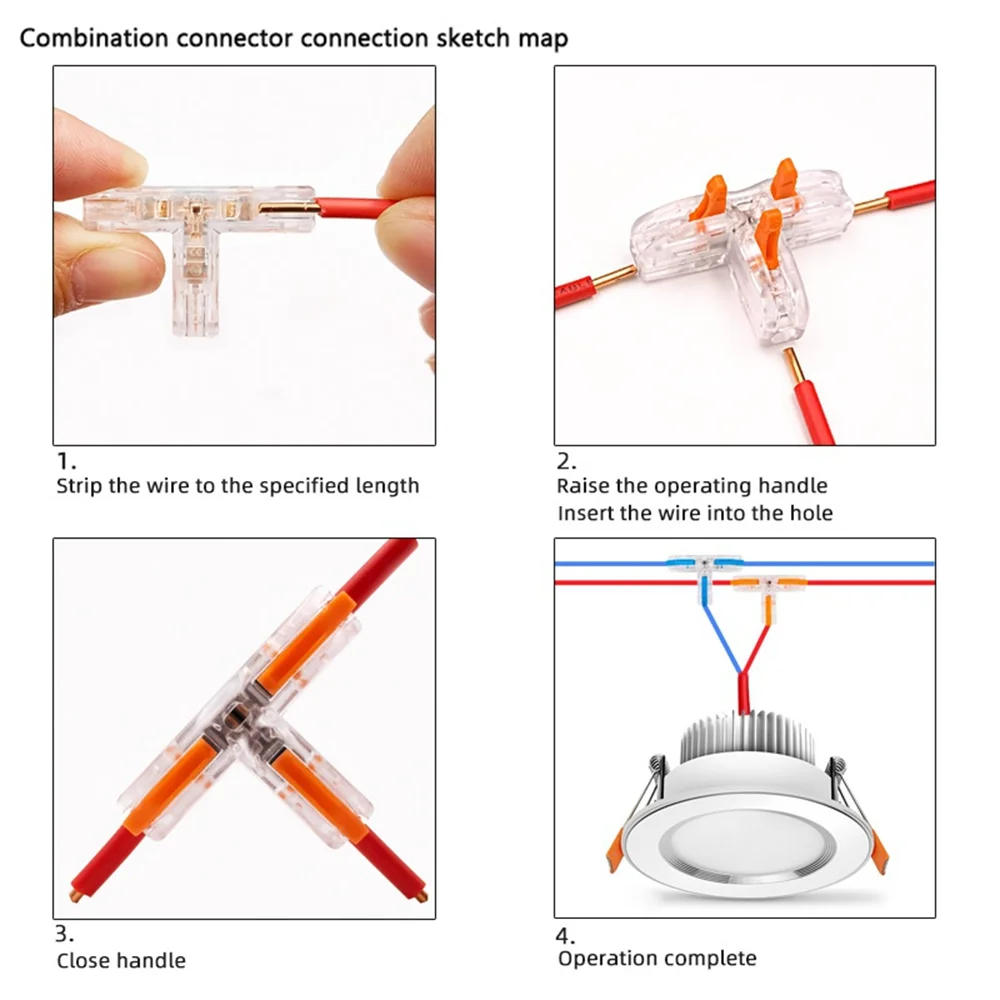 Combination connector connection sketch map

1.
Strip the wire to the specified length

2.
Raise the operating handle
Insert the wire into the hole

3.
Close handle

4.
Operation complete